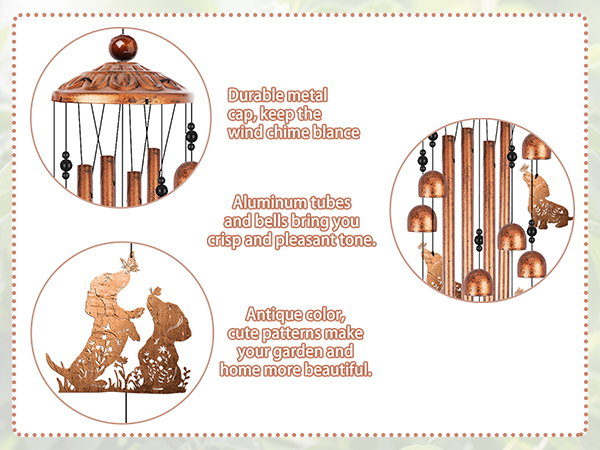 Durable metal cap, keep the wind chime blance

Aluminum tubes and bells bring you crisp and pleasant tone.

Antique color, cute patterns make your garden and home more beautiful.