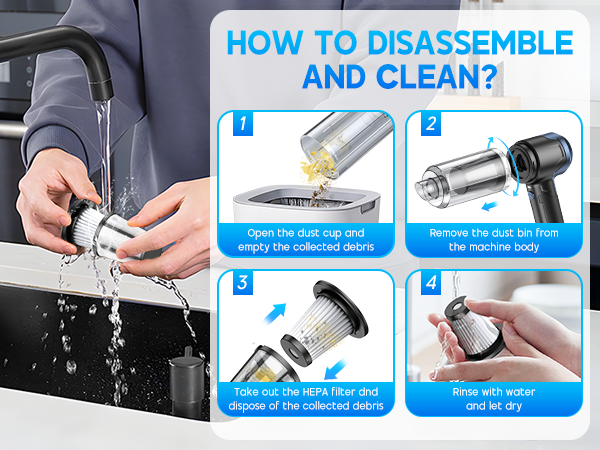 HOW TO DISASSEMBLE AND CLEAN?

1
Open the dust cup and empty the collected debris

2
Remove the dust bin from the machine body

3
Take out the HEPA filter dnd dispose of the collected debris

4
Rinse with water and let dry