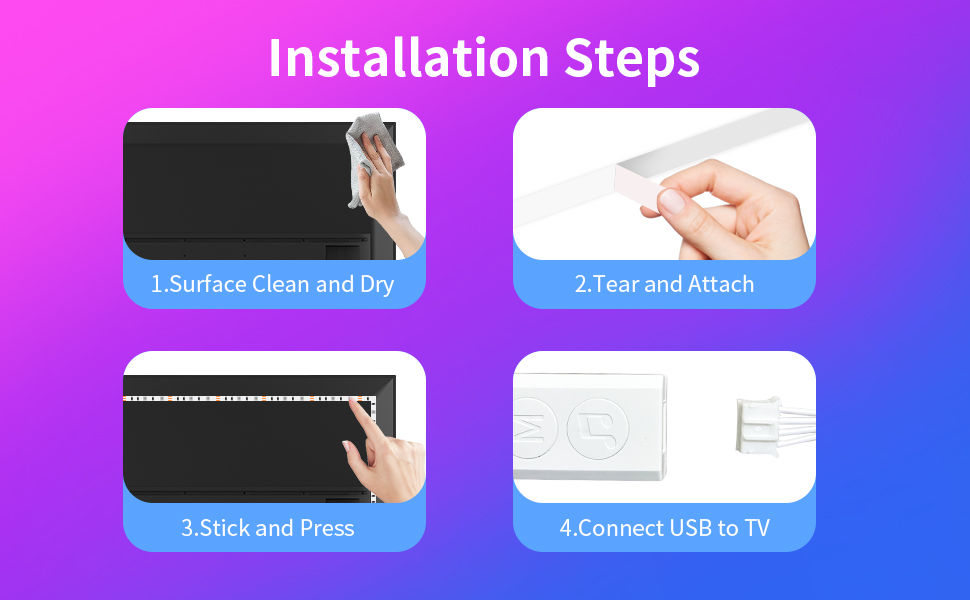 Installation Steps

1.Surface Clean and Dry

2.Tear and Attach

3.Stick and Press

M

4.Connect USB to TV