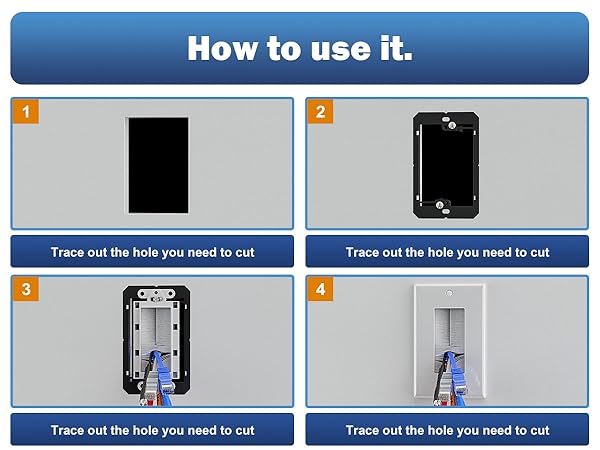 How to use it.

1

Trace out the hole you need to cut

2

Trace out the hole you need to cut

3

Trace out the hole you need to cut

4

Trace out the hole you need to cut