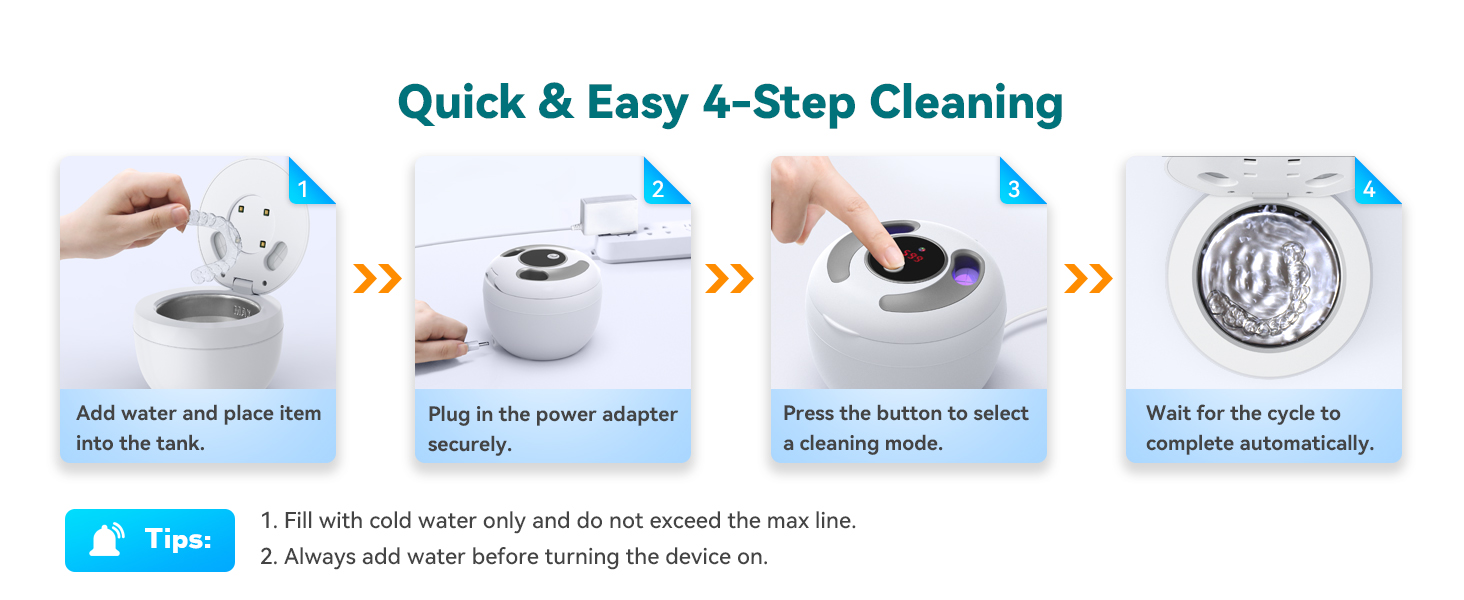 Quick & Easy 4-Step Cleaning

1

Add water and place item into the tank.

2

Plug in the power adapter securely.

3

Press the button to select a cleaning mode.

4

Wait for the cycle to complete automatically.

Tips:

1. Fill with cold water only and do not exceed the max line.
2. Always add water before turning the device on.