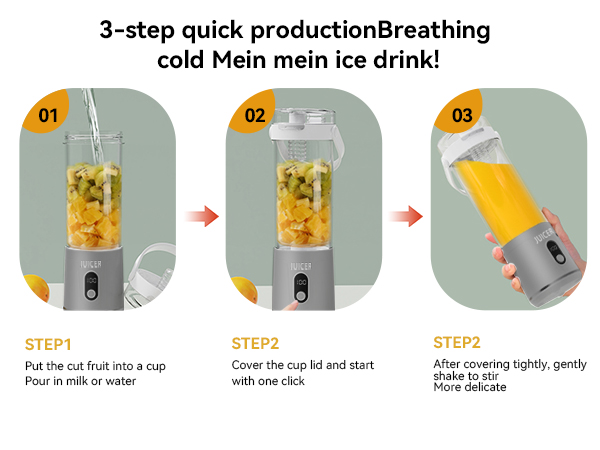 3-step quick productionBreathing cold Mein mein ice drink!

01

JUICER

100

02

JUICER

100

03

JUICER

STEP1
Put the cut fruit into a cup
Pour in milk or water

STEP2
Cover the cup lid and start with one click

STEP2
After covering tightly, gently shake to stir
More delicate