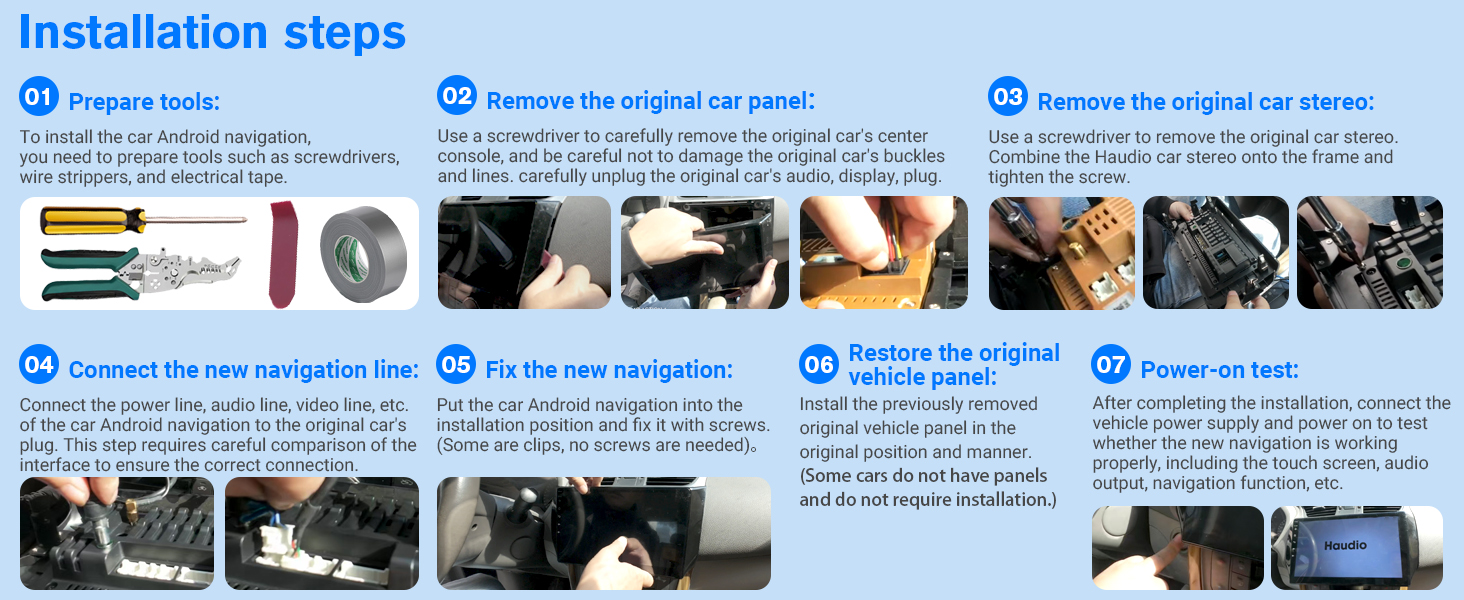 Installation steps

01 Prepare tools:

To install the car Android navigation, you need to prepare tools such as screwdrivers, wire strippers, and electrical tape.

02 Remove the original car panel:

Use a screwdriver to carefully remove the original car's center console, and be careful not to damage the original car's buckles and lines. carefully unplug the original car's audio, display, plug.

03 Remove the original car stereo:

Use a screwdriver to remove the original car stereo. Combine the Haudio car stereo onto the frame and tighten the screw.

04 Connect the new navigation line:

Connect the power line, audio line, video line, etc. of the car Android navigation to the original car's plug. This step requires careful comparison of the interface to ensure the correct connection.

05 Fix the new navigation:

Put the car Android navigation into the installation position and fix it with screws. (Some are clips, no screws are needed)。

06 Restore the original vehicle panel:

Install the previously removed original vehicle panel in the original position and manner. (Some cars do not have panels and do not require installation.)

07 Power-on test:

After completing the installation, connect the vehicle power supply and power on to test whether the new navigation is working properly, including the touch screen, audio output, navigation function, etc.

Haudio