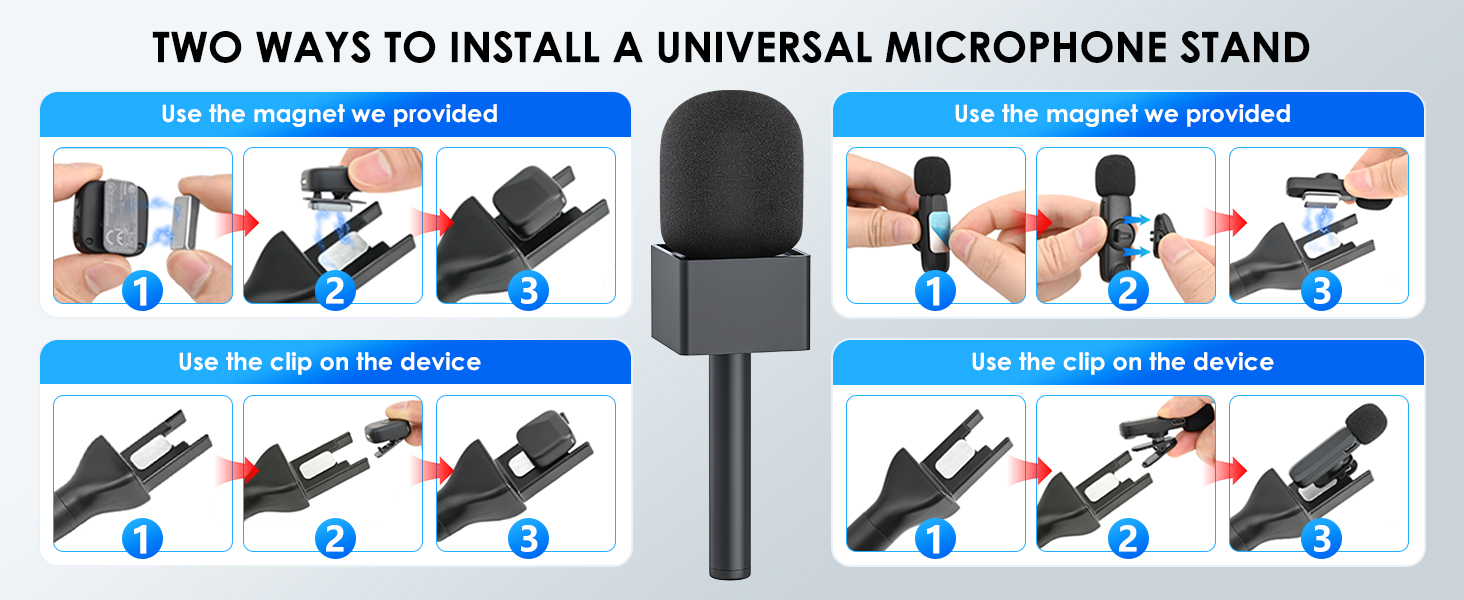 TWO WAYS TO INSTALL A UNIVERSAL MICROPHONE STAND

Use the magnet we provided

1 2 3

Use the clip on the device

1 2 3

Use the magnet we provided

1 2 3

Use the clip on the device

1 2 3