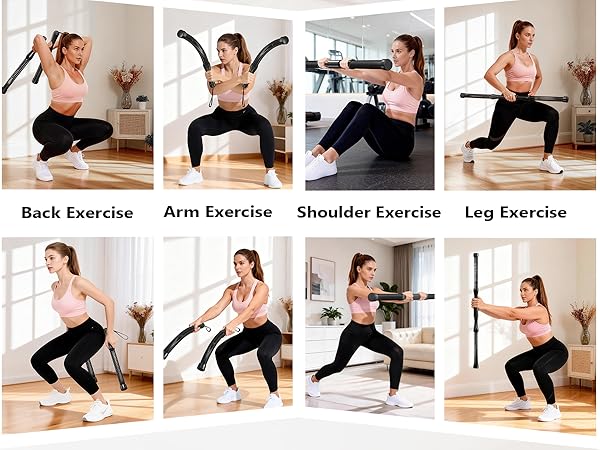 Back Exercise Arm Exercise Shoulder Exercise Leg Exercise