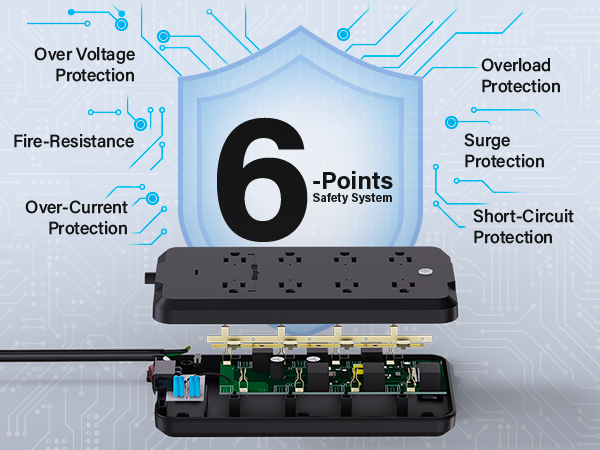 Over Voltage Protection

Fire-Resistance

Over-Current Protection

6 -Points Safety System

Overload Protection

Surge Protection

Short-Circuit Protection