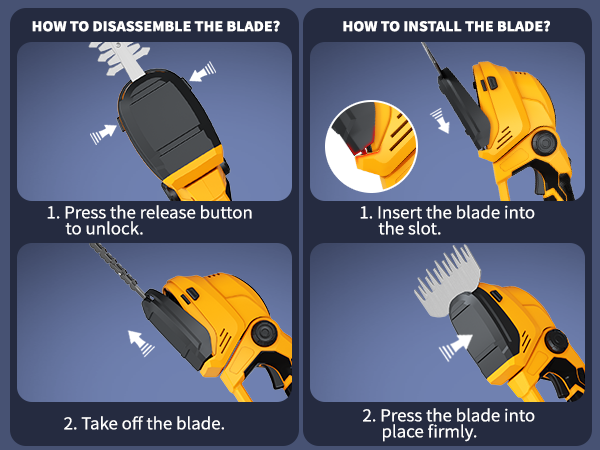 HOW TO DISASSEMBLE THE BLADE?

1. Press the release button to unlock.

2. Take off the blade.

HOW TO INSTALL THE BLADE?

1. Insert the blade into the slot.

2. Press the blade into place firmly.