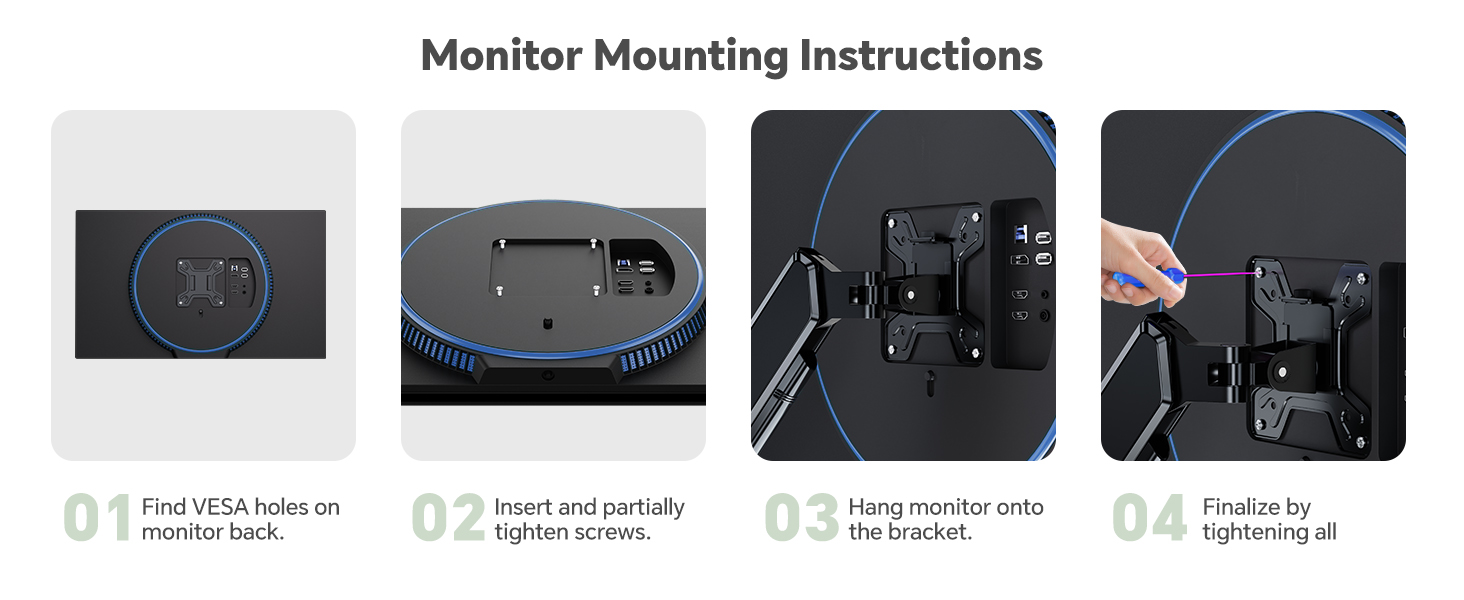 Monitor Mounting Instructions

01 Find VESA holes on monitor back.

02 Insert and partially tighten screws.

03 Hang monitor onto the bracket.

04 Finalize by tightening all