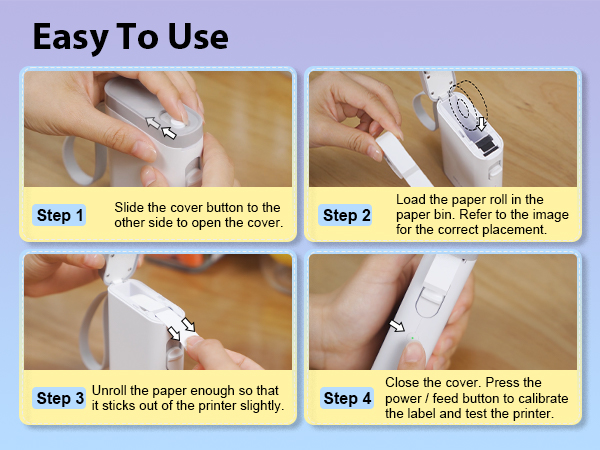 Easy To Use

Step 1 Slide the cover button to the other side to open the cover.

Step 2 Load the paper roll in the paper bin. Refer to the image for the correct placement.

Step 3 Unroll the paper enough so that it sticks out of the printer slightly.

Step 4 Close the cover. Press the power / feed button to calibrate the label and test the printer.