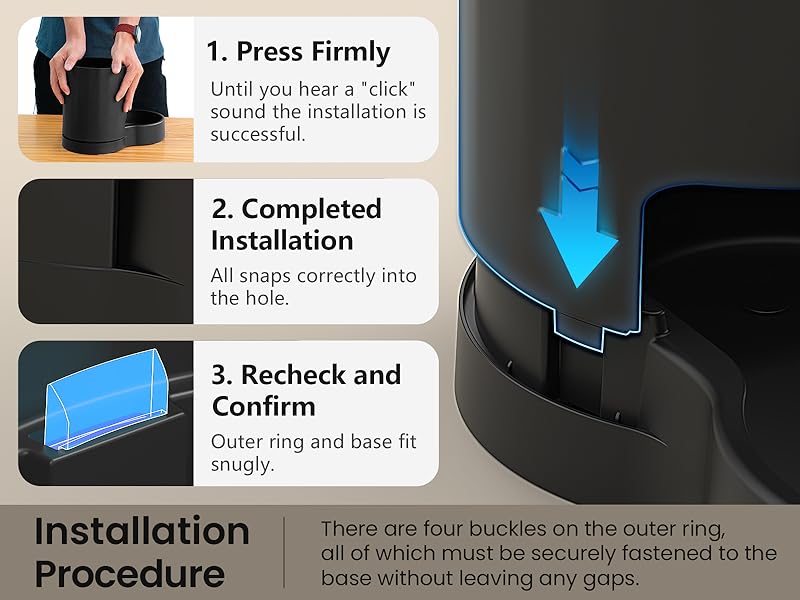 1. Press Firmly

Until you hear a "click" sound the installation is successful.

2. Completed Installation

All snaps correctly into the hole.

3. Recheck and Confirm

Outer ring and base fit snugly.

Installation Procedure

There are four buckles on the outer ring, all of which must be securely fastened to the base without leaving any gaps.