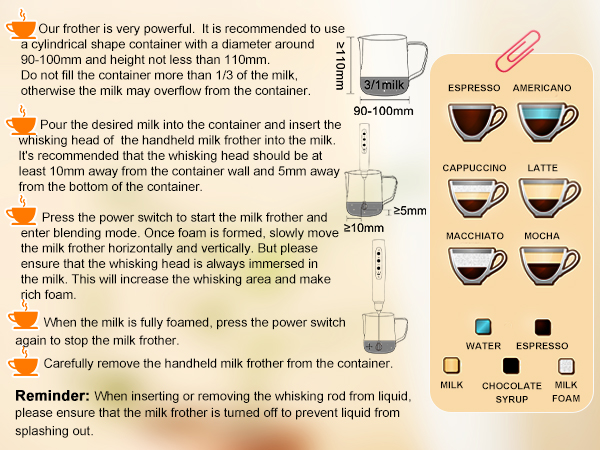 Our frother is very powerful. It is recommended to use a cylindrical shape container with a diameter around 90-100mm and height not less than 110mm.
Do not fill the container more than 1/3 of the milk, otherwise the milk may overflow from the container.

≥110mm

3/1milk

90-100mm

Pour the desired milk into the container and insert the whisking head of the handheld milk frother into the milk. It's recommended that the whisking head should be at least 10mm away from the container wall and 5mm away from the bottom of the container.

≥5mm

≥10mm

Press the power switch to start the milk frother and enter blending mode. Once foam is formed, slowly move the milk frother horizontally and vertically. But please ensure that the whisking head is always immersed in the milk. This will increase the whisking area and make rich foam.

When the milk is fully foamed, press the power switch again to stop the milk frother.

Carefully remove the handheld milk frother from the container.

Reminder: When inserting or removing the whisking rod from liquid, please ensure that the milk frother is turned off to prevent liquid from splashing out.

ESPRESSO AMERICANO

CAPPUCCINO LATTE

MACCHIATO MOCHA

WATER ESPRESSO

MILK CHOCOLATE SYRUP MILK FOAM