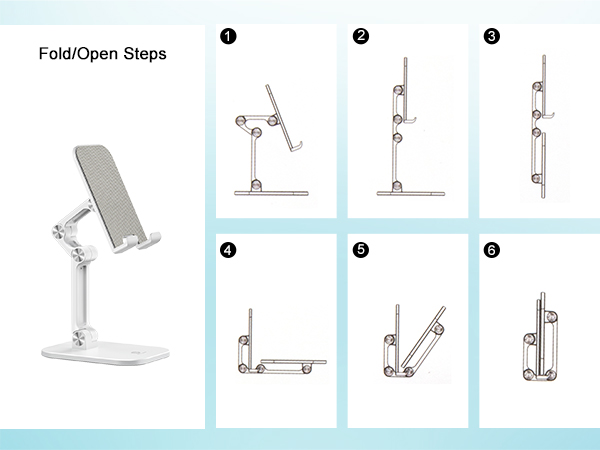 Fold/Open Steps

1

2

3

4

5

6