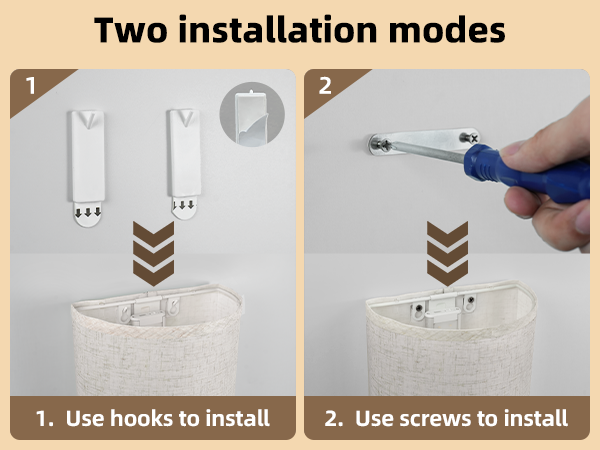 Two installation modes

1

1. Use hooks to install

2

2. Use screws to install