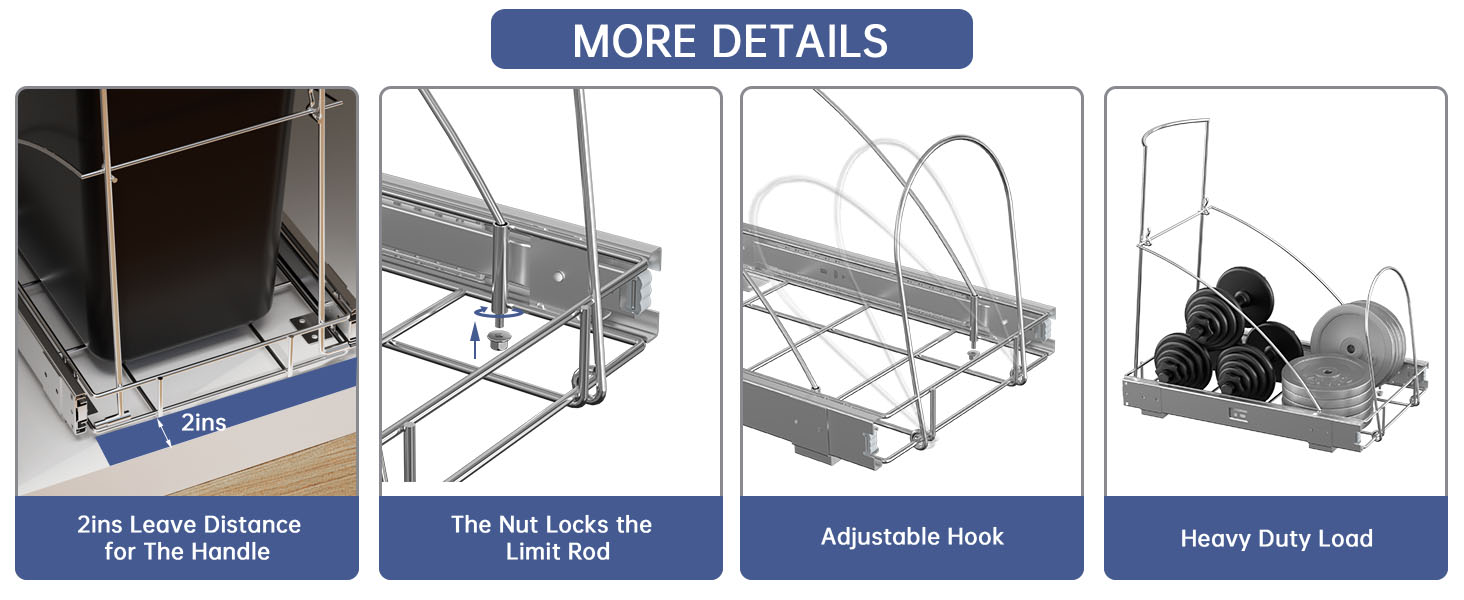 MORE DETAILS

2ins

2ins Leave Distance for The Handle

The Nut Locks the Limit Rod

Adjustable Hook

Heavy Duty Load