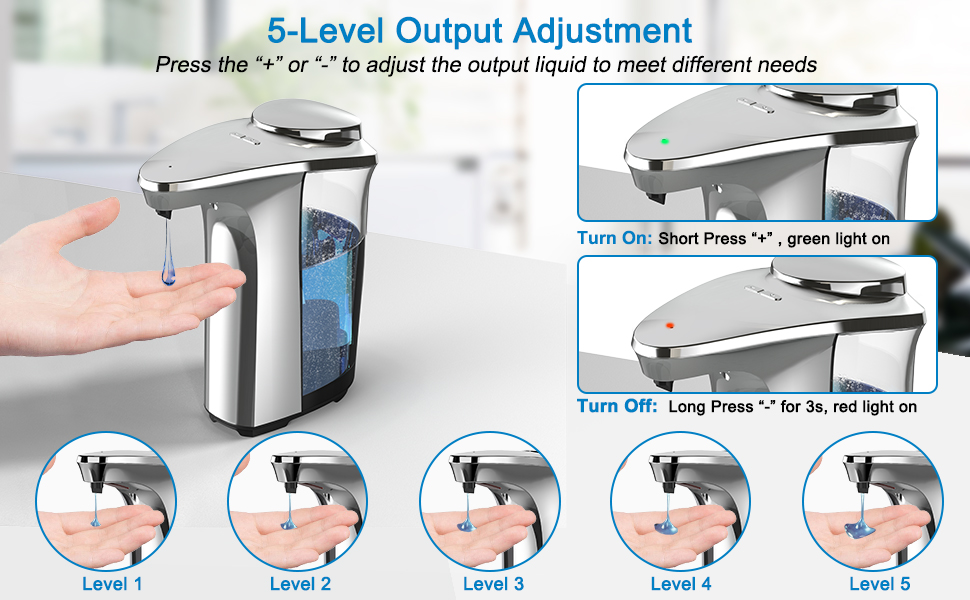 5-Level Output Adjustment
Press the “+” or “-” to adjust the output liquid to meet different needs

Turn On: Short Press “+” , green light on

Turn Off: Long Press “-” for 3s, red light on

Level 1
Level 2
Level 3
Level 4
Level 5