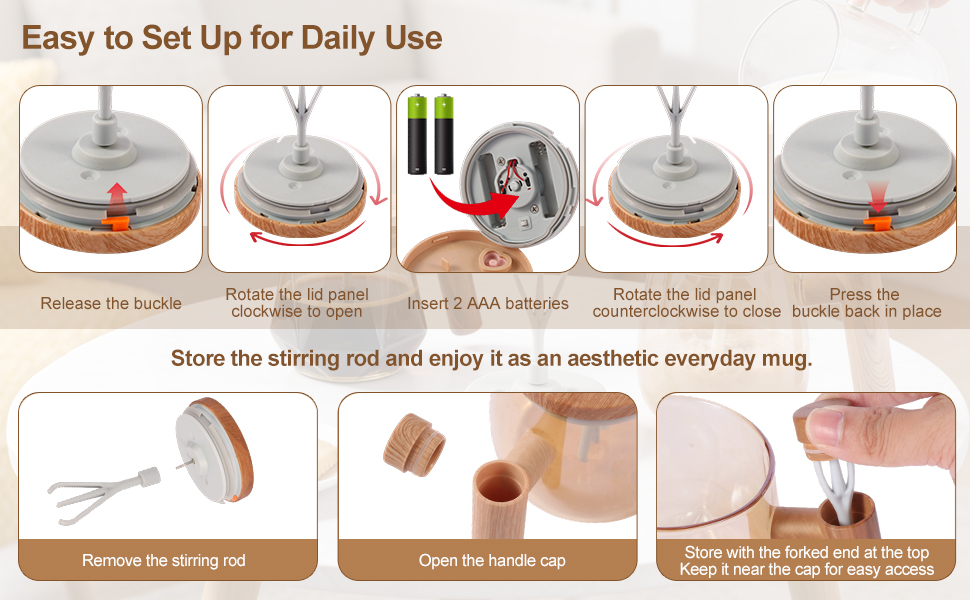 Easy to Set Up for Daily Use

Release the buckle

Rotate the lid panel clockwise to open

Insert 2 AAA batteries

Rotate the lid panel counterclockwise to close

Press the buckle back in place

Store the stirring rod and enjoy it as an aesthetic everyday mug.

Remove the stirring rod

Open the handle cap

Store with the forked end at the top
Keep it near the cap for easy access