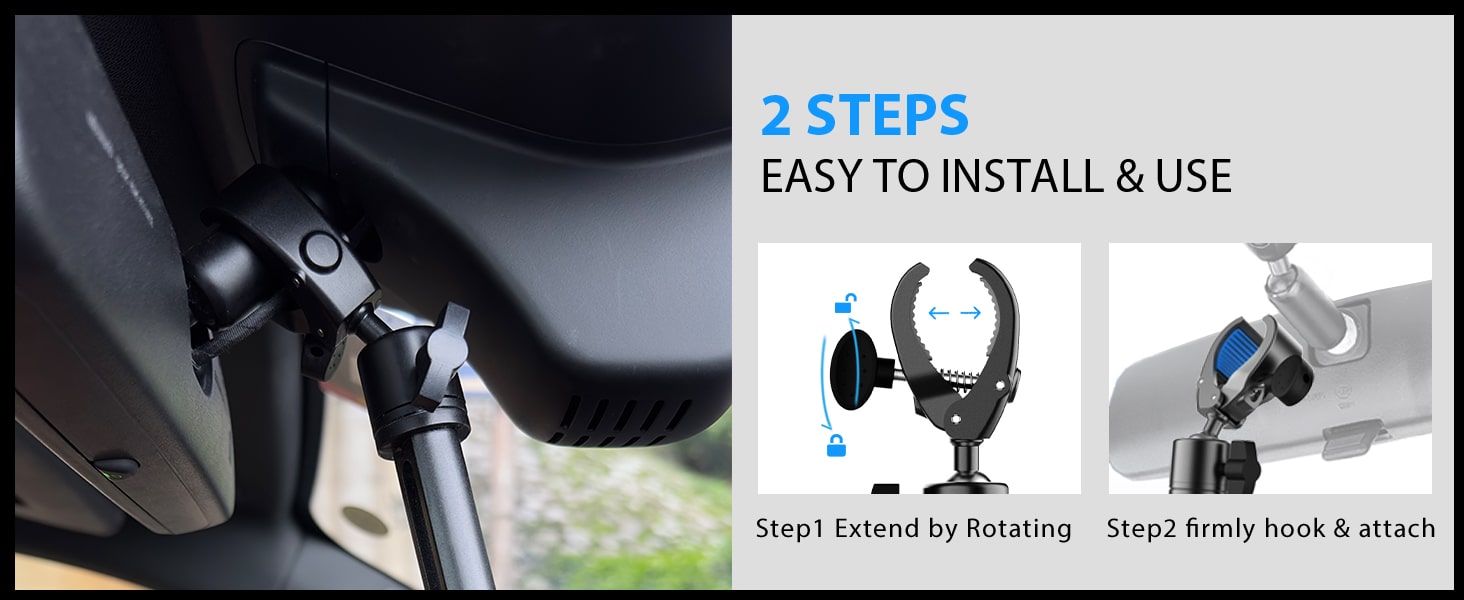 2 STEPS
EASY TO INSTALL & USE

Step1 Extend by Rotating

Step2 firmly hook & attach