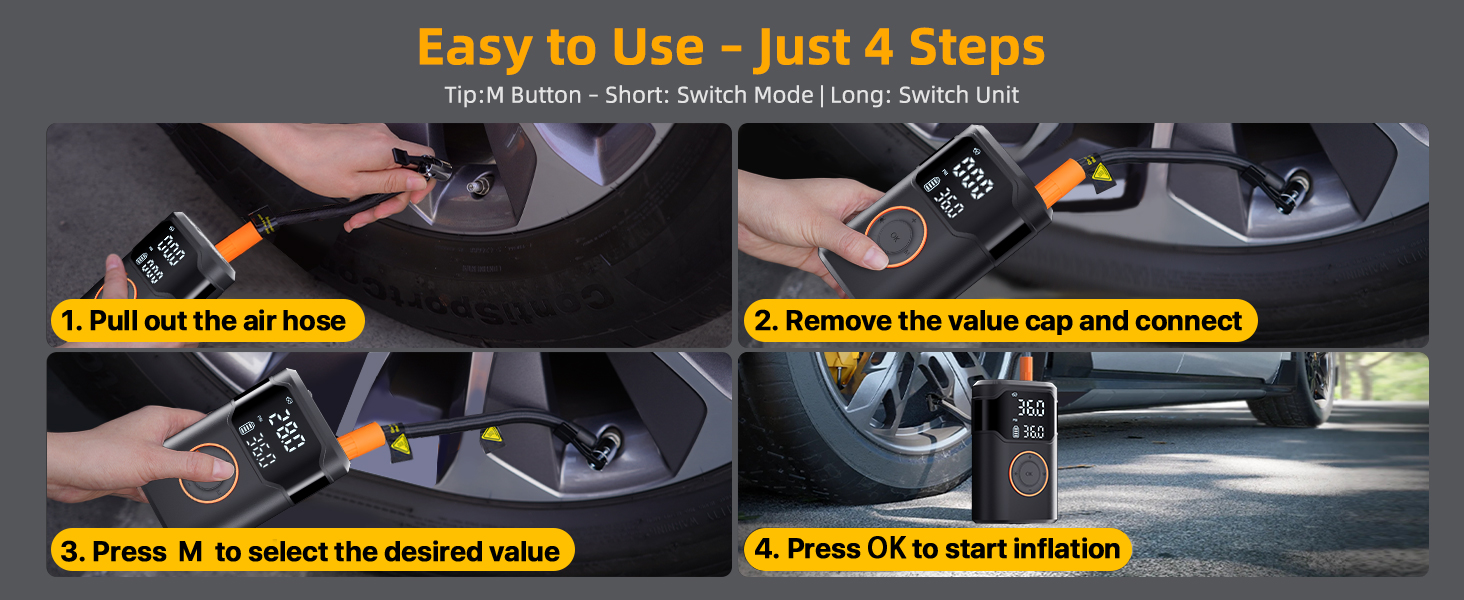 Easy to Use - Just 4 Steps

Tip:M Button - Short: Switch Mode | Long: Switch Unit

000

36.0

1. Pull out the air hose

000

36.0

2. Remove the value cap and connect

28.0

36.0

3. Press M to select the desired value

36.0

36.0

4. Press OK to start inflation