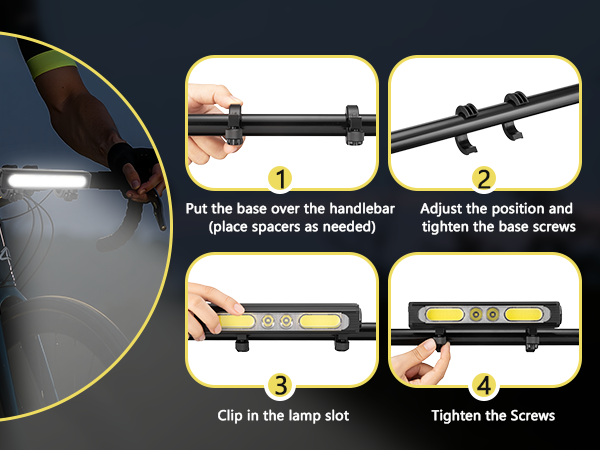 1
Put the base over the handlebar (place spacers as needed)

2
Adjust the position and tighten the base screws

3
Clip in the lamp slot

4
Tighten the Screws