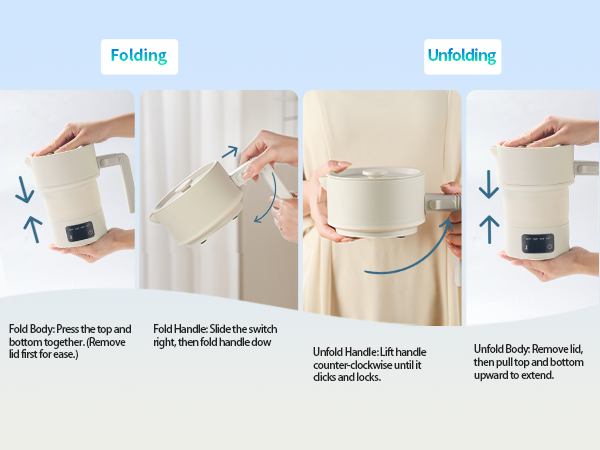 Folding

Unfolding

Fold Body: Press the top and bottom together. (Remove lid first for ease.)

Fold Handle: Slide the switch right, then fold handle dow

Unfold Handle: Lift handle counter-clockwise until it clicks and locks.

Unfold Body: Remove lid, then pull top and bottom upward to extend.