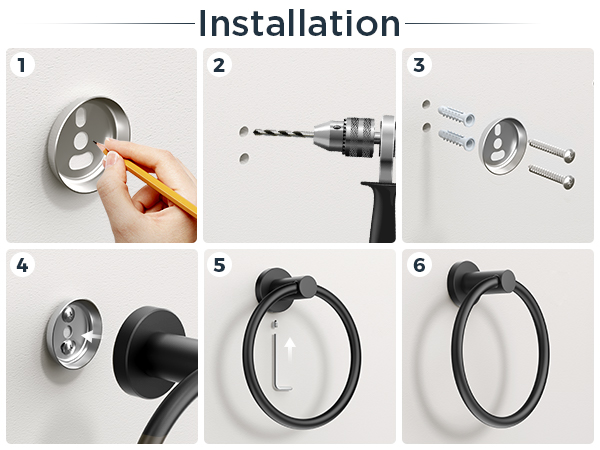 Installation

1

2

3

4

5

6