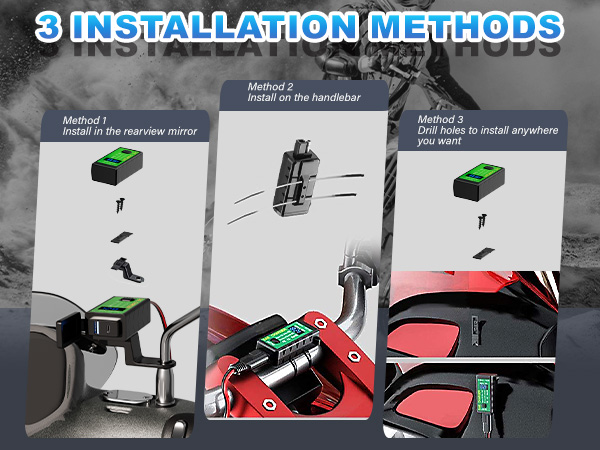 3 INSTALLATION METHODS

Method 1
Install in the rearview mirror

Method 2
Install on the handlebar

Method 3
Drill holes to install anywhere you want