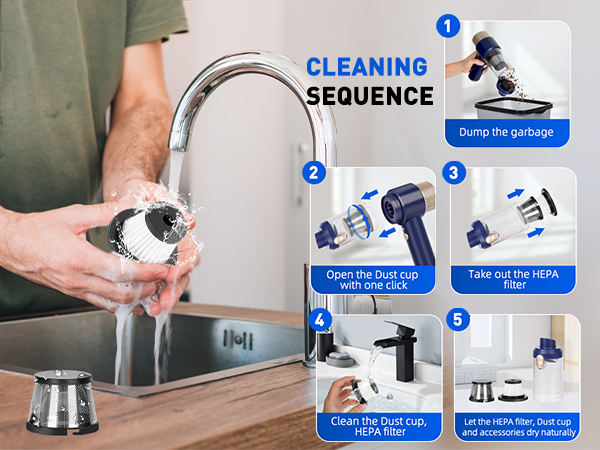 CLEANING SEQUENCE

1
Dump the garbage

2
Open the Dust cup with one click

3
Take out the HEPA filter

4
Clean the Dust cup, HEPA filter

5
Let the HEPA filter, Dust cup and accessories dry naturally