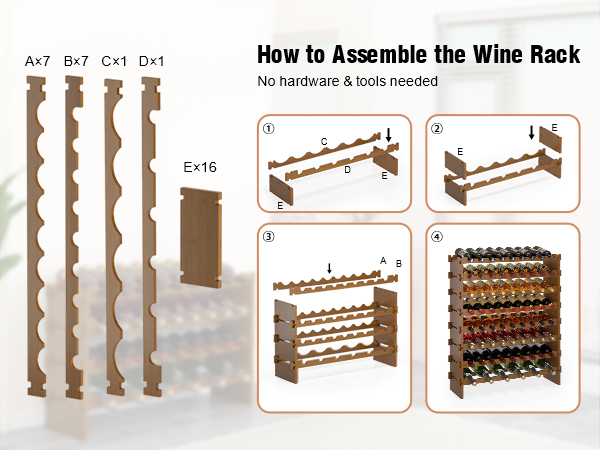 A×7 B×7 C×1 D×1

E×16

How to Assemble the Wine Rack

No hardware & tools needed

①
C
D
E
E

②
E
E

③
A
B

④