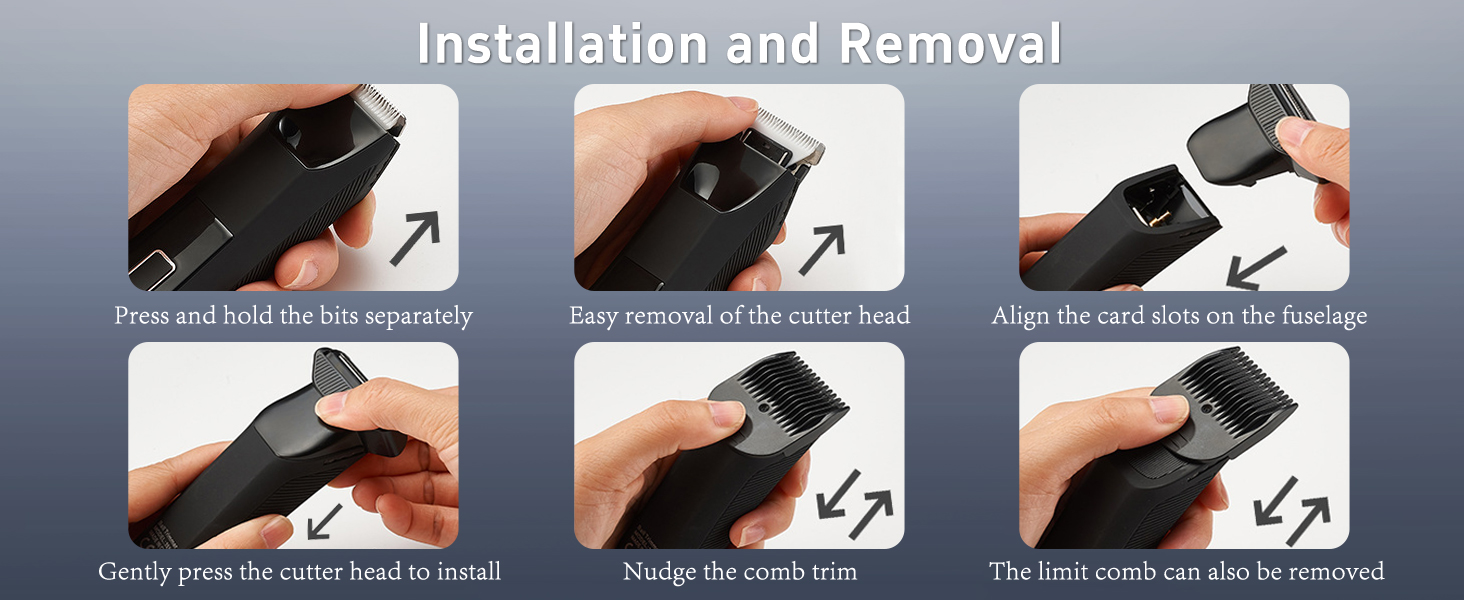 Installation and Removal

Press and hold the bits separately

Easy removal of the cutter head

Align the card slots on the fuselage

Gently press the cutter head to install

Nudge the comb trim

The limit comb can also be removed