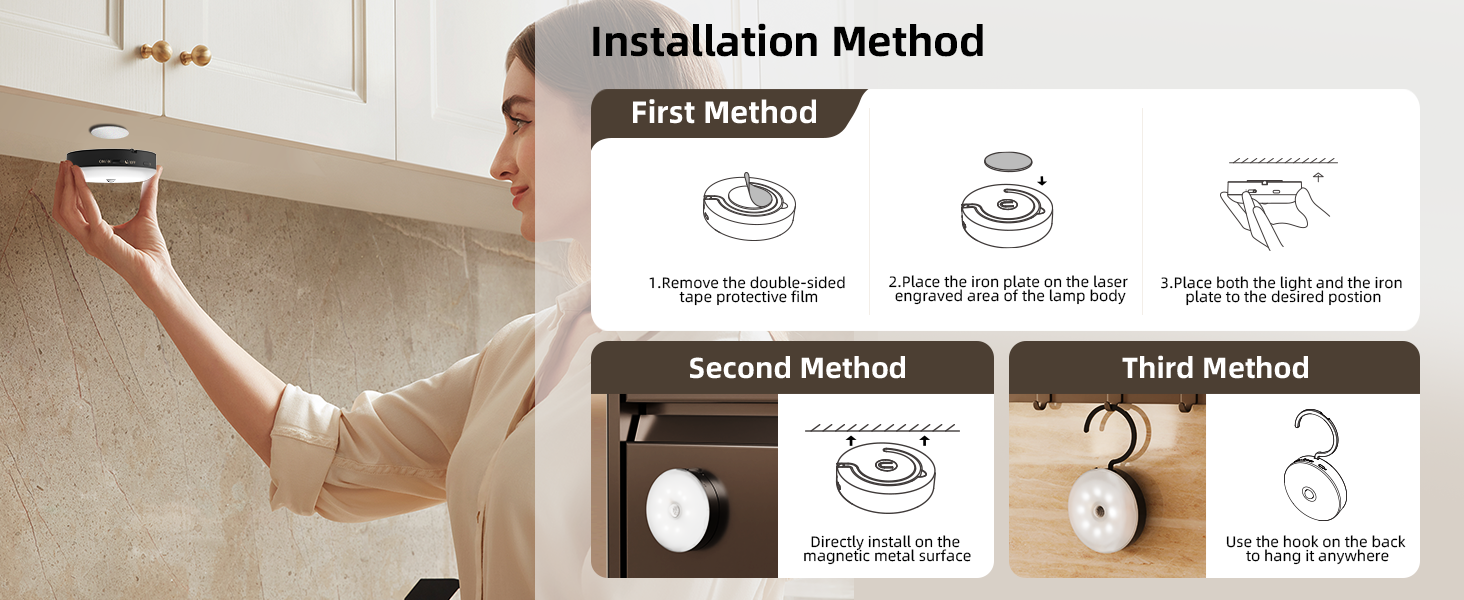 Installation Method

First Method

1.Remove the double-sided tape protective film

2.Place the iron plate on the laser engraved area of the lamp body

3.Place both the light and the iron plate to the desired postion

Second Method

Directly install on the magnetic metal surface

Third Method

Use the hook on the back to hang it anywhere