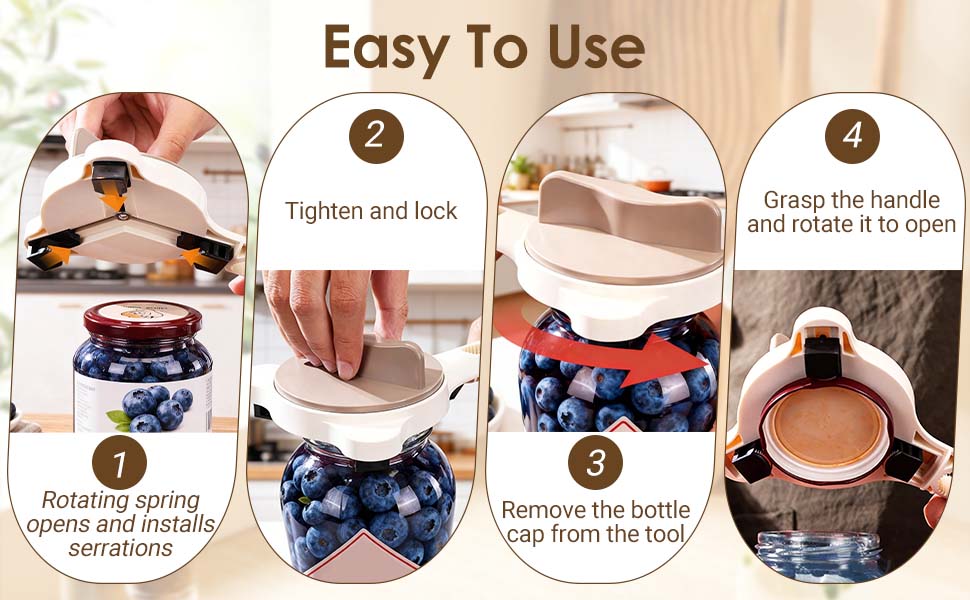 Easy To Use

1
Rotating spring opens and installs serrations

2
Tighten and lock

3
Remove the bottle cap from the tool

4
Grasp the handle and rotate it to open