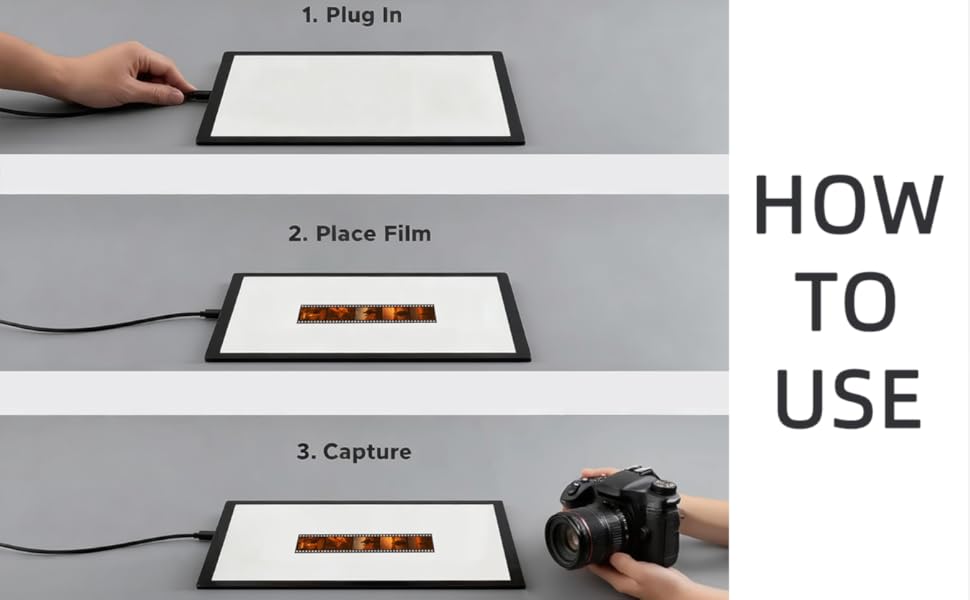 1. Plug In

2. Place Film

3. Capture

HOW TO USE