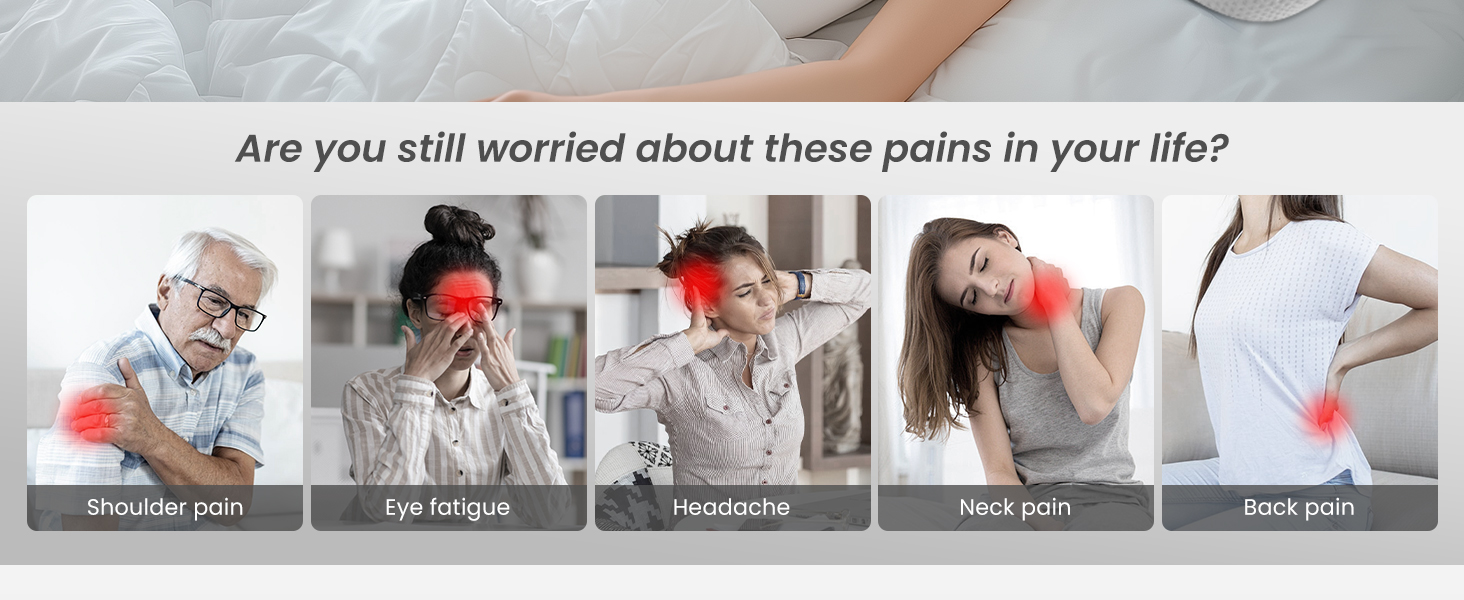 Are you still worried about these pains in your life?

Shoulder pain

Eye fatigue

Headache

Neck pain

Back pain