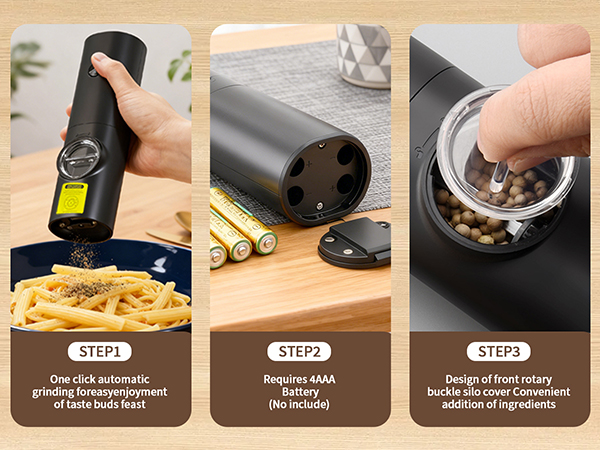 STEP1

One click automatic grinding foreasyenjoyment of taste buds feast

STEP2

Requires 4AAA Battery (No include)

STEP3

Design of front rotary buckle silo cover Convenient addition of ingredients