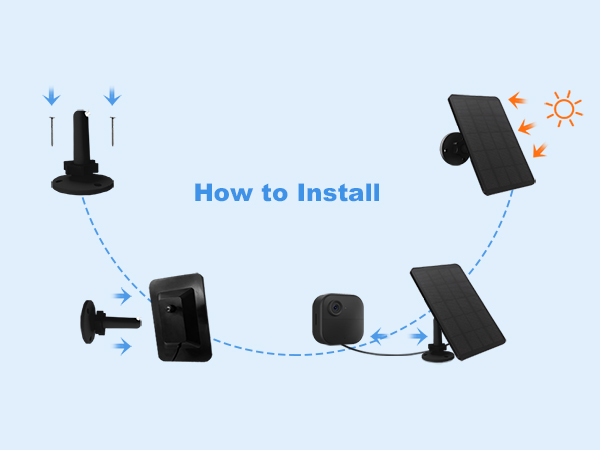 How to Install