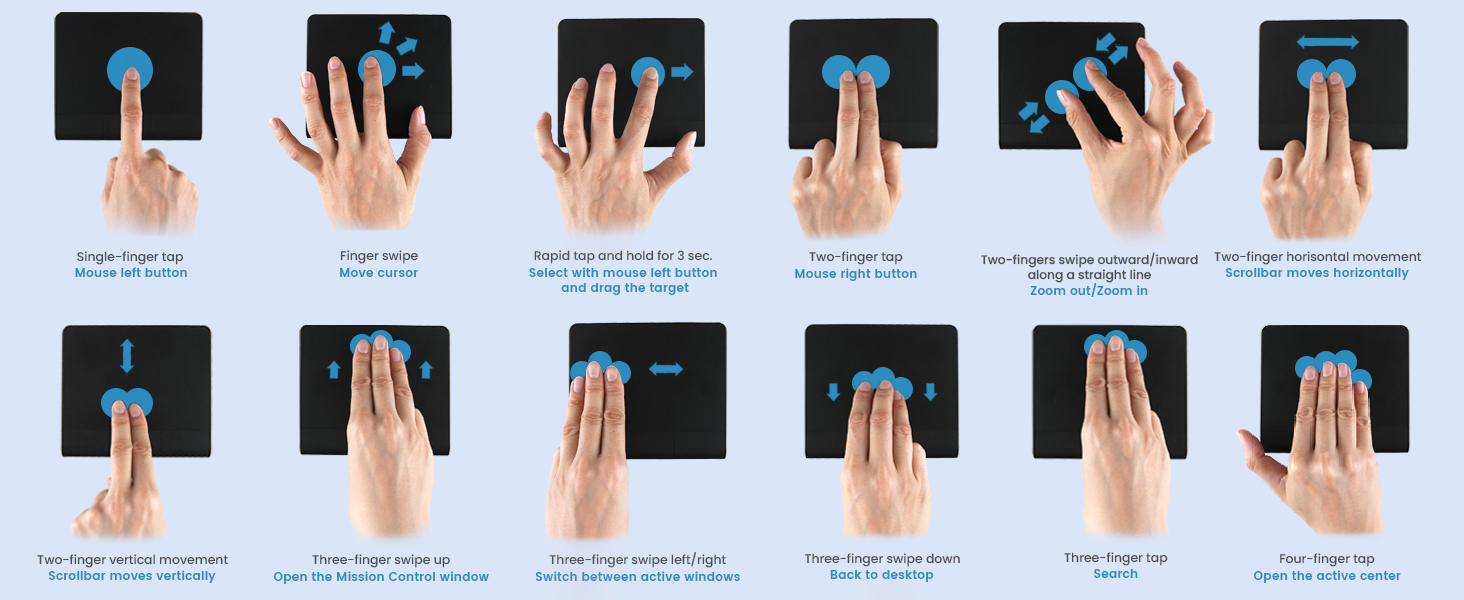 Single-finger tap
Mouse left button

Finger swipe
Move cursor

Rapid tap and hold for 3 sec.
Select with mouse left button and drag the target

Two-finger tap
Mouse right button

Two-fingers swipe outward/inward along a straight line
Zoom out/Zoom in

Two-finger horisontal movement
Scrollbar moves horizontally

Two-finger vertical movement
Scrollbar moves vertically

Three-finger swipe up
Open the Mission Control window

Three-finger swipe left/right
Switch between active windows

Three-finger swipe down
Back to desktop

Three-finger tap
Search

Four-finger tap
Open the active center