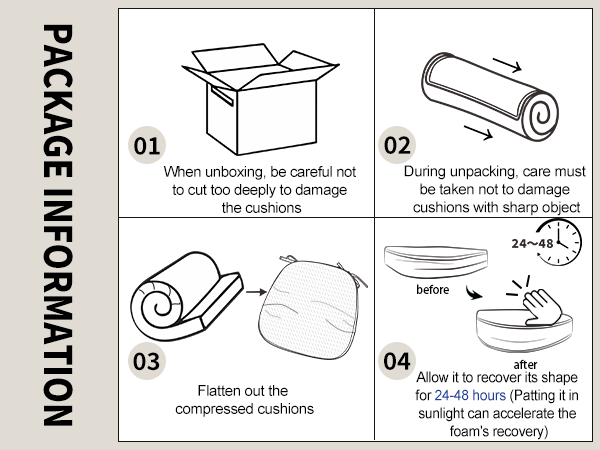 PACKAGE INFORMATION

01
When unboxing, be careful not to cut too deeply to damage the cushions

02
During unpacking, care must be taken not to damage cushions with sharp object

03
Flatten out the compressed cushions

24~48
before
after
04
Allow it to recover its shape for 24-48 hours (Patting it in sunlight can accelerate the foam's recovery)