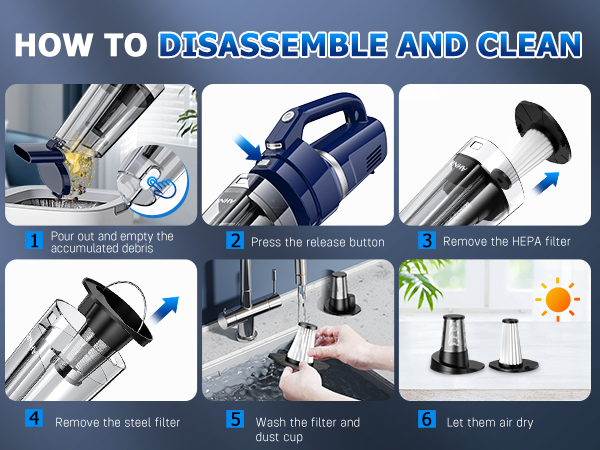 HOW TO DISASSEMBLE AND CLEAN

1 Pour out and empty the accumulated debris

2 Press the release button

3 Remove the HEPA filter

4 Remove the steel filter

5 Wash the filter and dust cup

6 Let them air dry