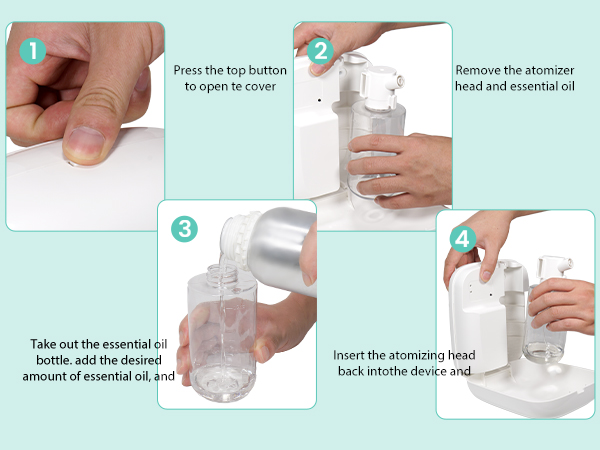 1

Press the top button to open te cover

2

Remove the atomizer head and essential oil

3

Take out the essential oil bottle. add the desired amount of essential oil, and

4

Insert the atomizing head back intothe device and