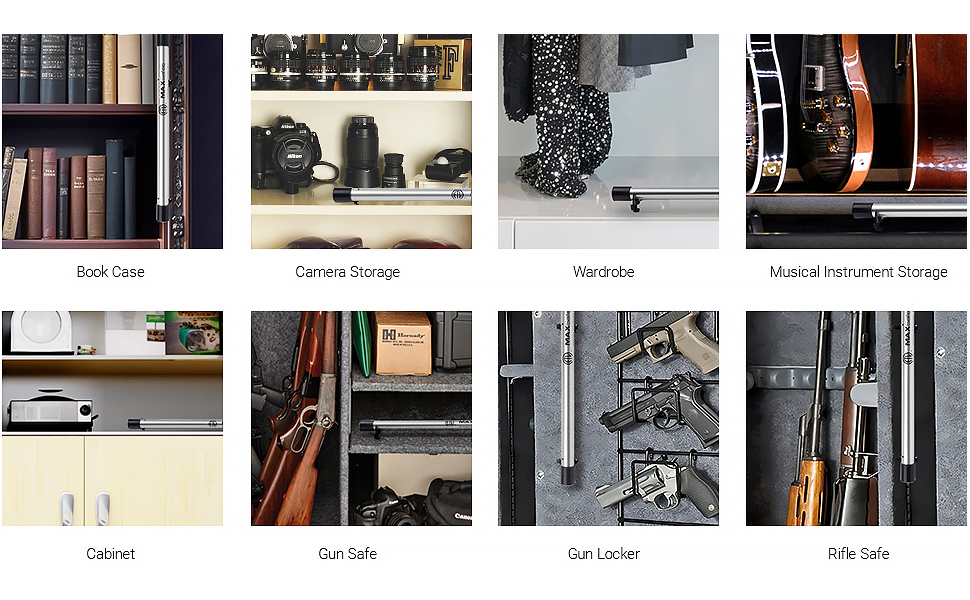 Book Case

Camera Storage

Wardrobe

Musical Instrument Storage

Cabinet

Gun Safe

Gun Locker

Rifle Safe