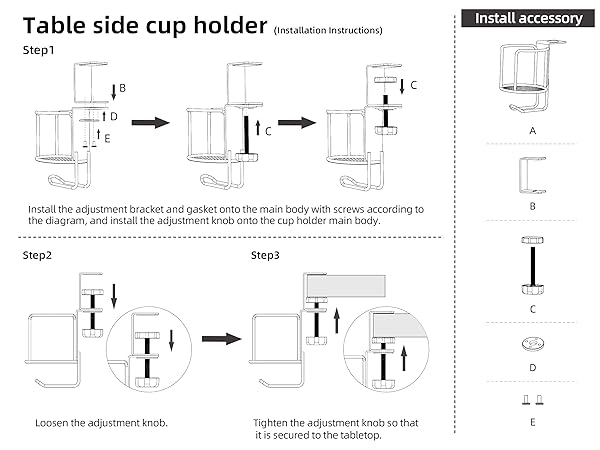 Table side cup holder (Installation Instructions)

Step1

B
D
E
C
C

Install the adjustment bracket and gasket onto the main body with screws according to the diagram, and install the adjustment knob onto the cup holder main body.

Step2

Loosen the adjustment knob.

Step3

Tighten the adjustment knob so that it is secured to the tabletop.

Install accessory

A

B

C

D

E