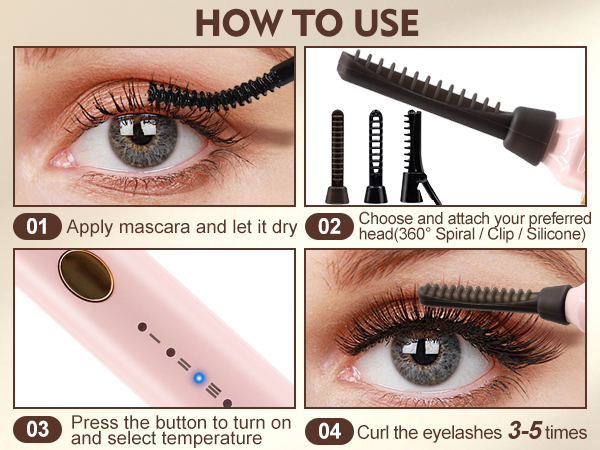 HOW TO USE

01 Apply mascara and let it dry

02 Choose and attach your preferred head(360° Spiral / Clip / Silicone)

03 Press the button to turn on and select temperature

04 Curl the eyelashes 3-5 times