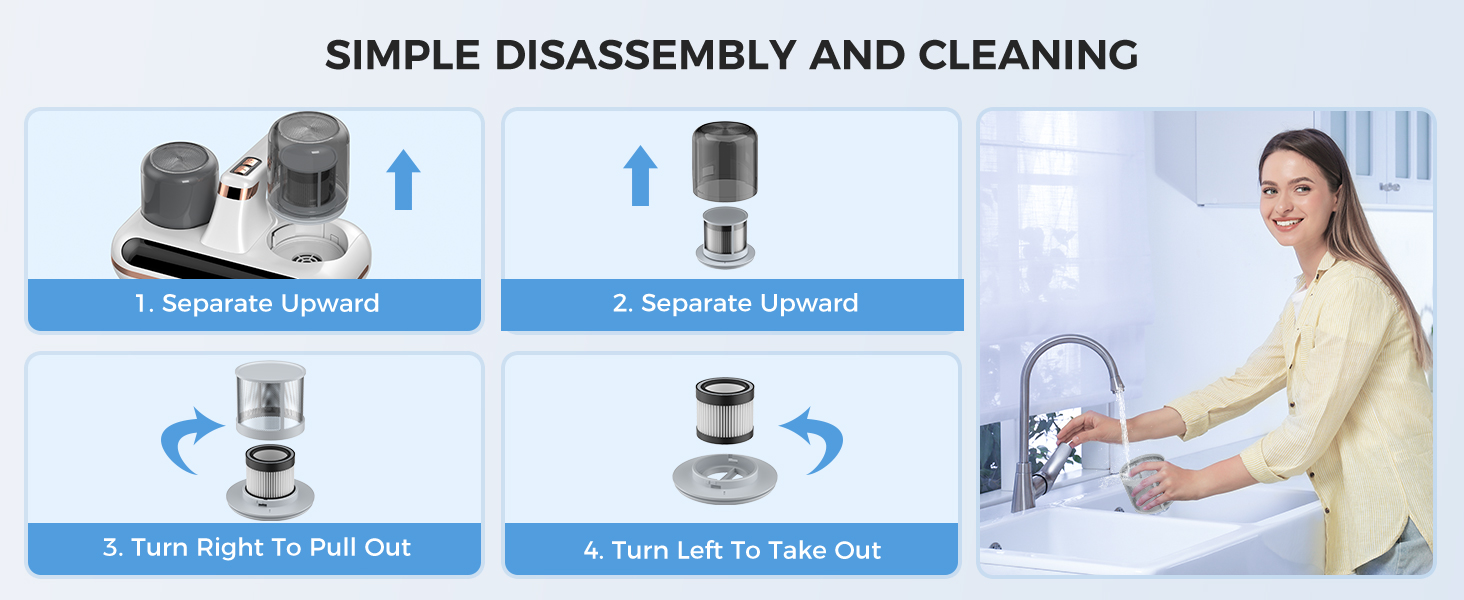 SIMPLE DISASSEMBLY AND CLEANING

1. Separate Upward

2. Separate Upward

3. Turn Right To Pull Out

4. Turn Left To Take Out