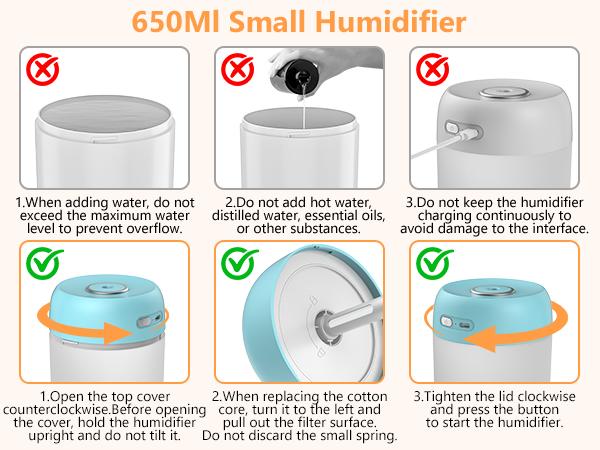 650Ml Small Humidifier

1.When adding water, do not exceed the maximum water level to prevent overflow.

2.Do not add hot water, distilled water, essential oils, or other substances.

3.Do not keep the humidifier charging continuously to avoid damage to the interface.

1.Open the top cover counterclockwise.Before opening the cover, hold the humidifier upright and do not tilt it.

2.When replacing the cotton core, turn it to the left and pull out the filter surface. Do not discard the small spring.

3.Tighten the lid clockwise and press the button to start the humidifier.