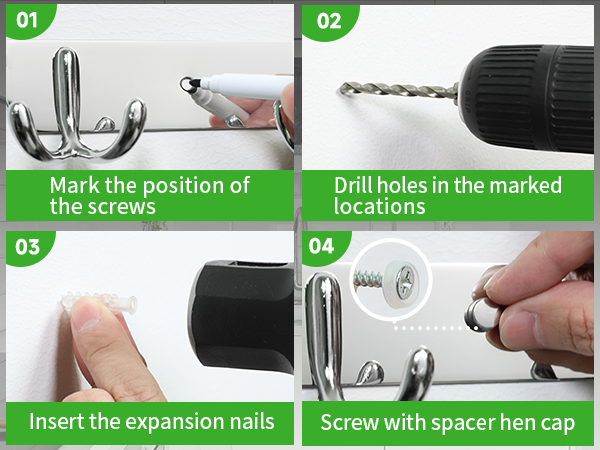 01

Mark the position of the screws

02

Drill holes in the marked locations

03

Insert the expansion nails

04

Screw with spacer hen cap