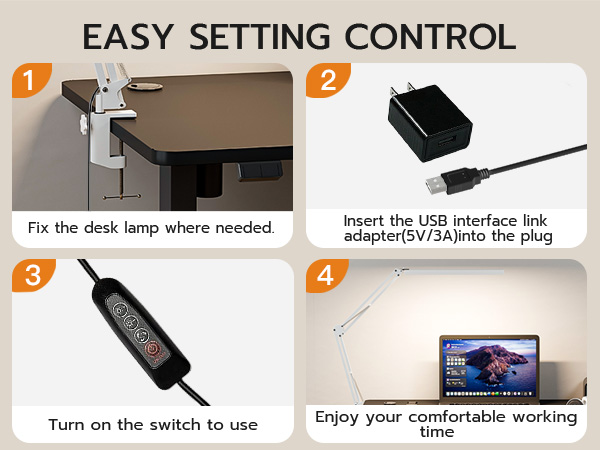 EASY SETTING CONTROL

1

Fix the desk lamp where needed.

2

Insert the USB interface link adapter(5V/3A)into the plug

3

Turn on the switch to use

4

Enjoy your comfortable working time