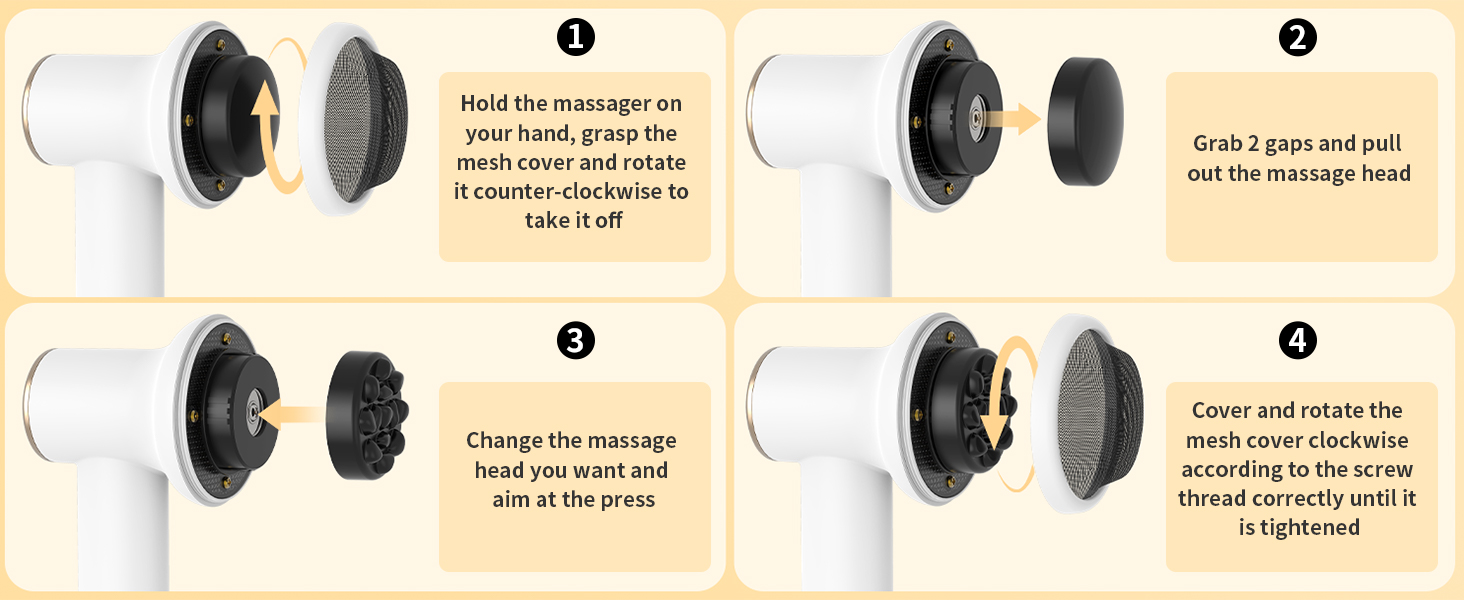 1

Hold the massager on your hand, grasp the mesh cover and rotate it counter-clockwise to take it off

2

Grab 2 gaps and pull out the massage head

3

Change the massage head you want and aim at the press

4

Cover and rotate the mesh cover clockwise according to the screw thread correctly until it is tightened