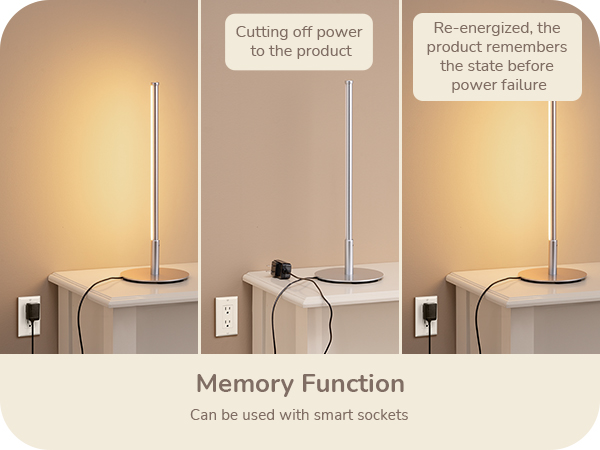 Cutting off power to the product

Re-energized, the product remembers the state before power failure

Memory Function

Can be used with smart sockets