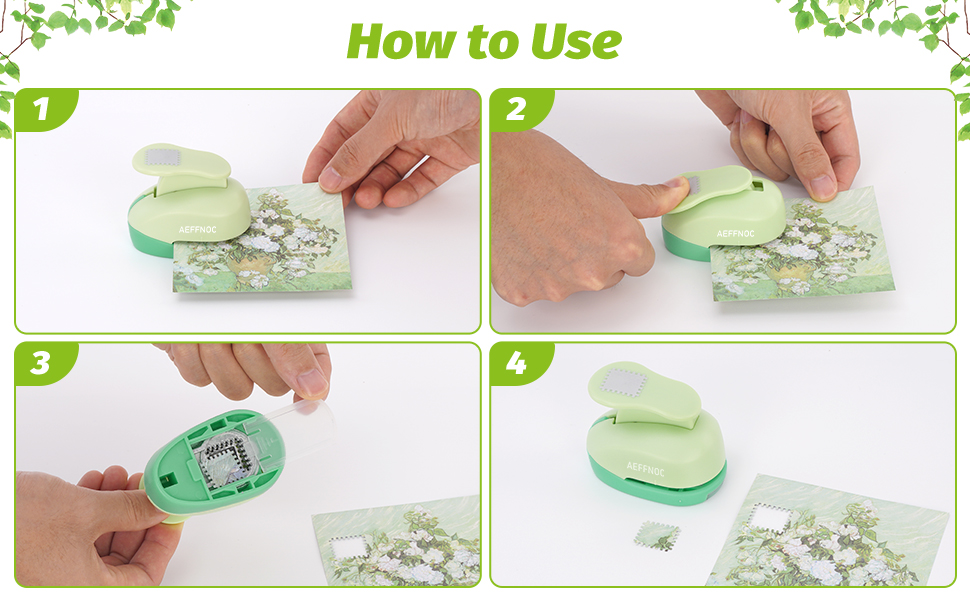 How to Use

1

AEFFNOC

2

AEFFNOC

3

4

AEFFNOC