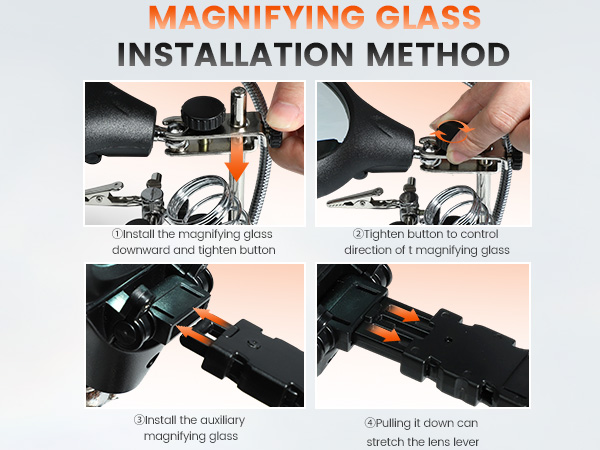 MAGNIFYING GLASS
INSTALLATION METHOD

①Install the magnifying glass downward and tighten button

②Tighten button to control direction of t magnifying glass

③Install the auxiliary magnifying glass

④Pulling it down can stretch the lens lever